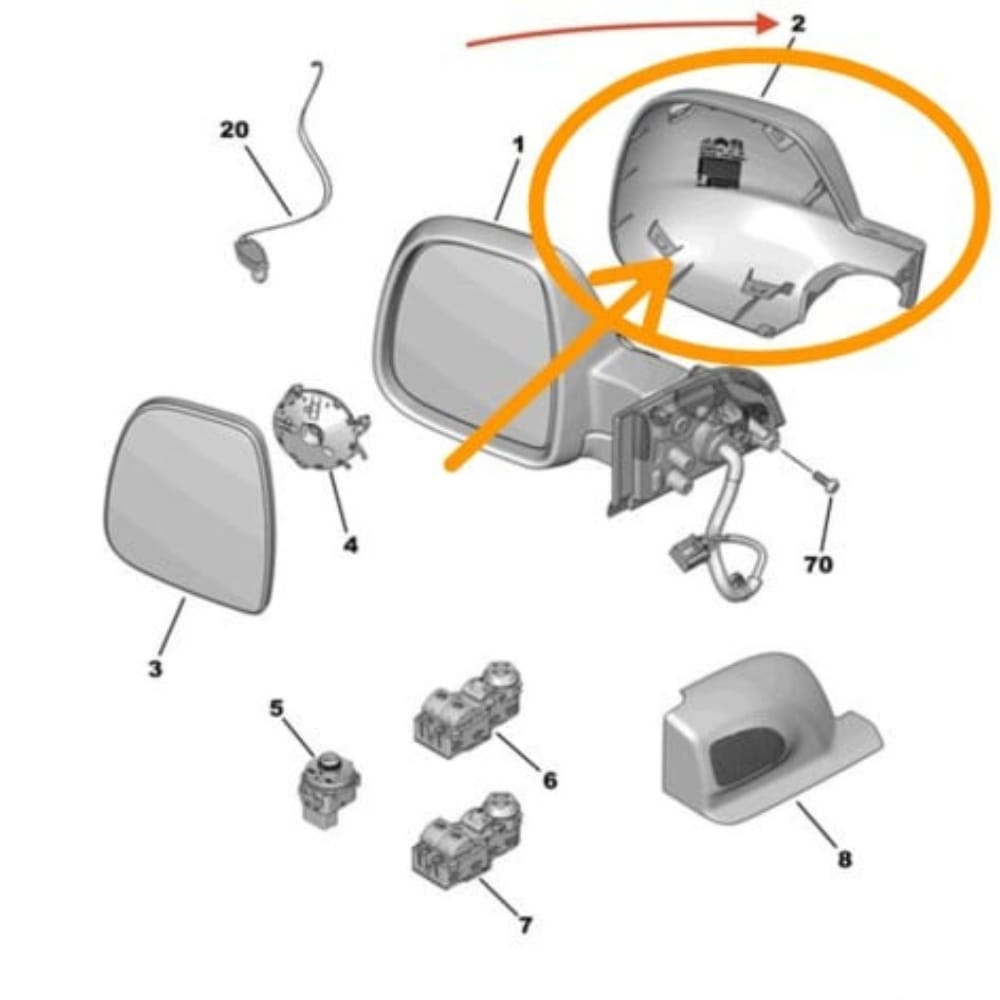 2
20
1
4
70
3
5
6
8
7